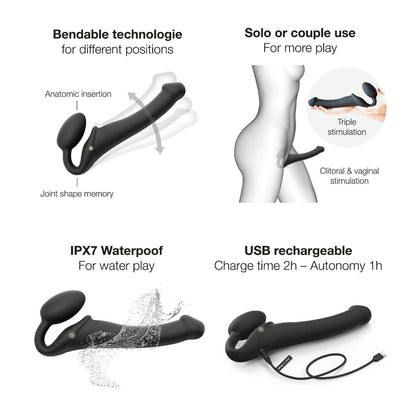 Bendable technologie
for different positions

Anatomic insertion

Joint shape memory

Solo or couple use
For more play

Triple stimulation

Clitoral & vaginal stimulation

IPX7 Waterpoof
For water play

USB rechargeable
Charge time 2h – Autonomy 1h